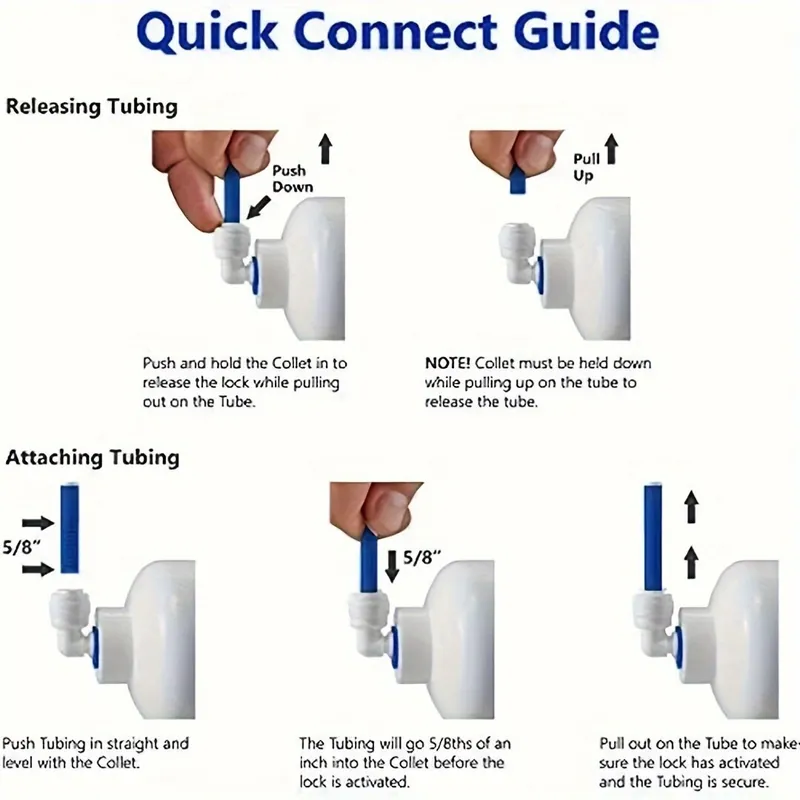 Quick Connect Guide

Releasing Tubing

Push Down

Pull Up

Push and hold the Collet in to release the lock while pulling out on the Tube.

NOTE! Collet must be held down while pulling up on the tube to release the tube.

Attaching Tubing

5/8"

5/8"

Push Tubing in straight and level with the Collet.

The Tubing will go 5/8ths of an inch into the Collet before the lock is activated.

Pull out on the Tube to make sure the lock has activated and the Tubing is secure.